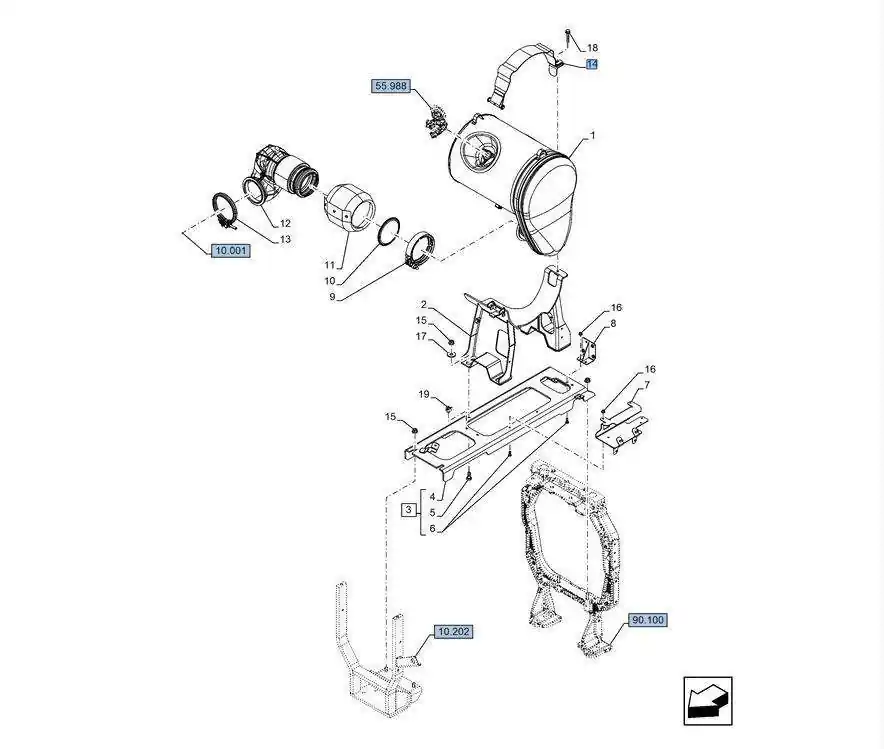 18
14
55.988
1
12
13
10.001
11
10
9
2
15
17
16
8
16
7
19
15
3
4
5
6
10.202
90.100