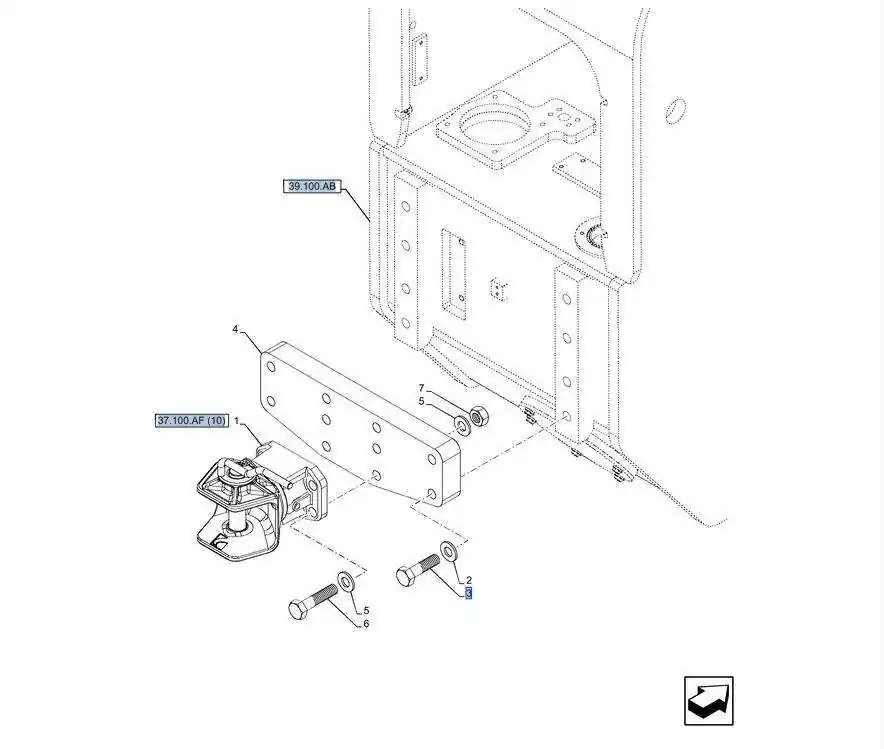 39.100.AB

4

7
5

37.100.AF (10)

1

2
3

5
6