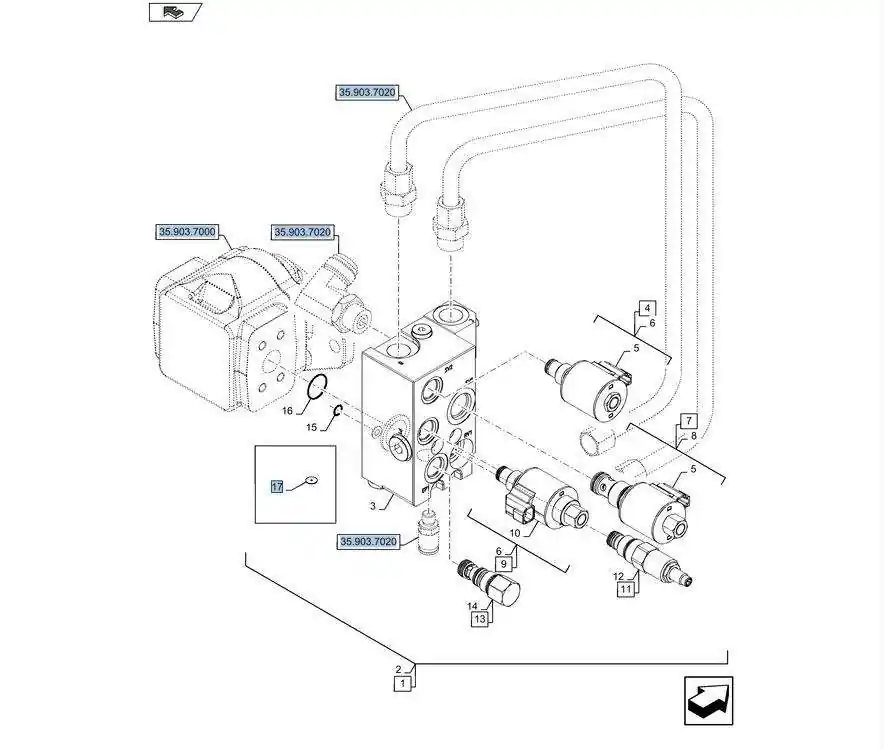 35.903.7020
35.903.7000
35.903.7020
4
6
5
7
8
5
16
15
17
3
35.903.7020
10
6
9
12
11
14
13
2
1